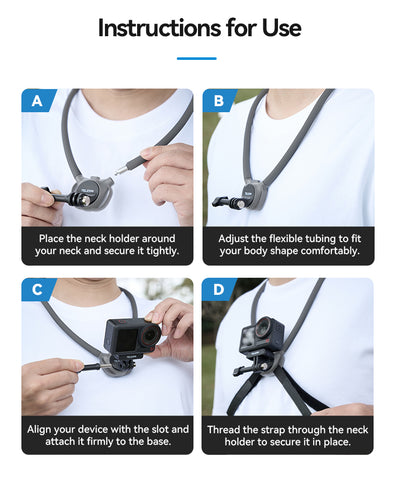 Instructions for Use

A

Place the neck holder around your neck and secure it tightly.

B

Adjust the flexible tubing to fit your body shape comfortably.

C

Align your device with the slot and attach it firmly to the base.

D

Thread the strap through the neck holder to secure it in place.