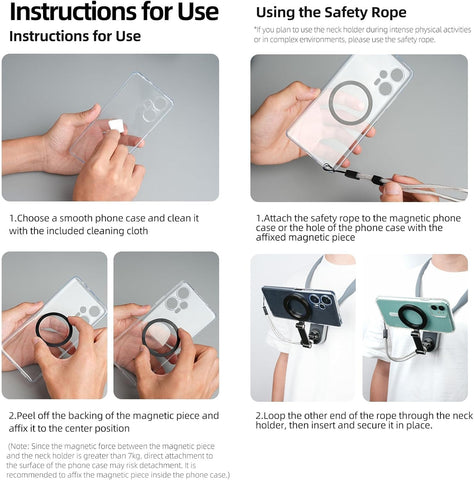 Instructions for Use

Instructions for Use

1.Choose a smooth phone case and clean it with the included cleaning cloth

2.Peel off the backing of the magnetic piece and affix it to the center position

(Note: Since the magnetic force between the magnetic piece and the neck holder is greater than 7kg, direct attachment to the surface of the phone case may risk detachment. It is recommended to affix the magnetic piece inside the phone case.)

Using the Safety Rope

*If you plan to use the neck holder during intense physical activities or in complex environments, please use the safety rope.

1.Attach the safety rope to the magnetic phone case or the hole of the phone case with the affixed magnetic piece

2.Loop the other end of the rope through the neck holder, then insert and secure it in place.